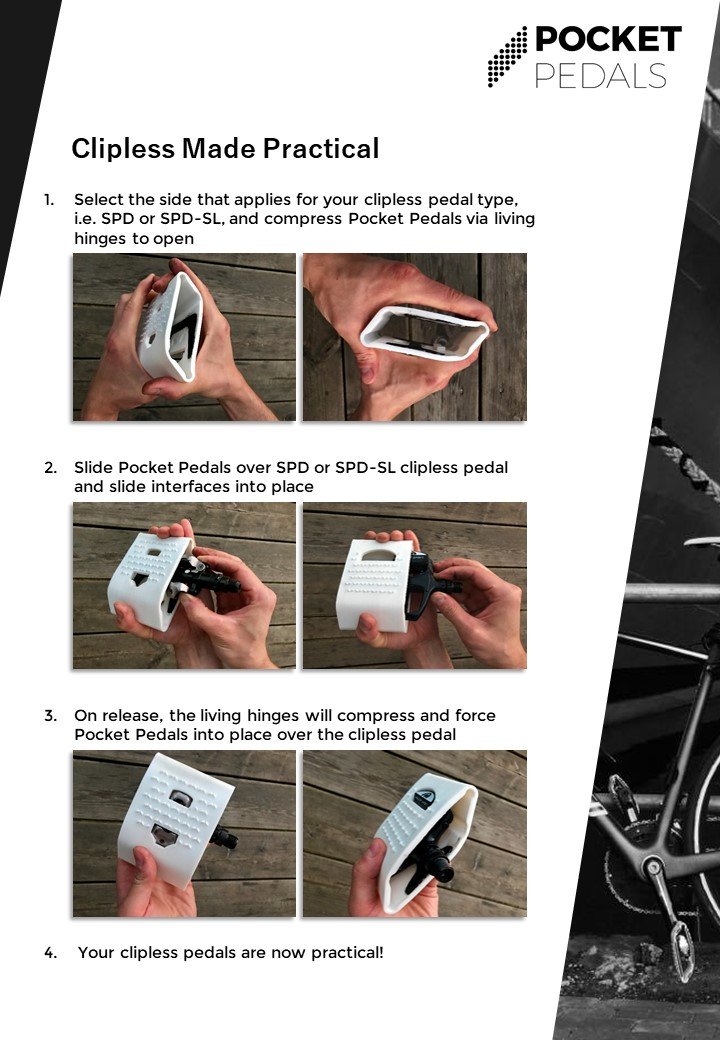 POCKET
PEDALS

Clipless Made Practical

1. Select the side that applies for your clipless pedal type, i.e. SPD or SPD-SL, and compress Pocket Pedals via living hinges to open

2. Slide Pocket Pedals over SPD or SPD-SL clipless pedal and slide interfaces into place

3. On release, the living hinges will compress and force Pocket Pedals into place over the clipless pedal

4. Your clipless pedals are now practical!